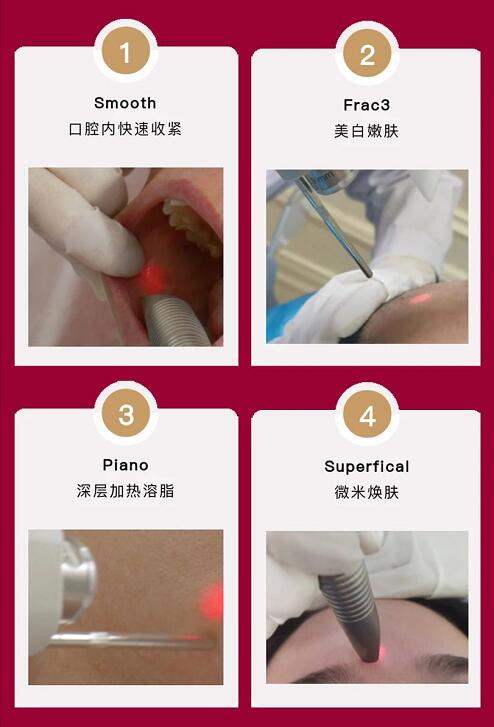 1
Smooth
口腔内快速收紧

2
Frac3
美白嫩肤

3
Piano
深层加热溶脂

4
Superfical
微米焕肤