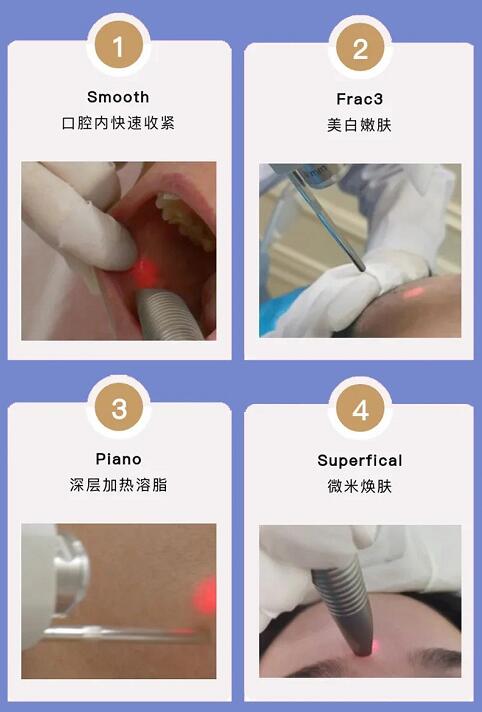 1

Smooth
口腔内快速收紧

2

Frac3
美白嫩肤

3

Piano
深层加热溶脂

4

Superfical
微米焕肤